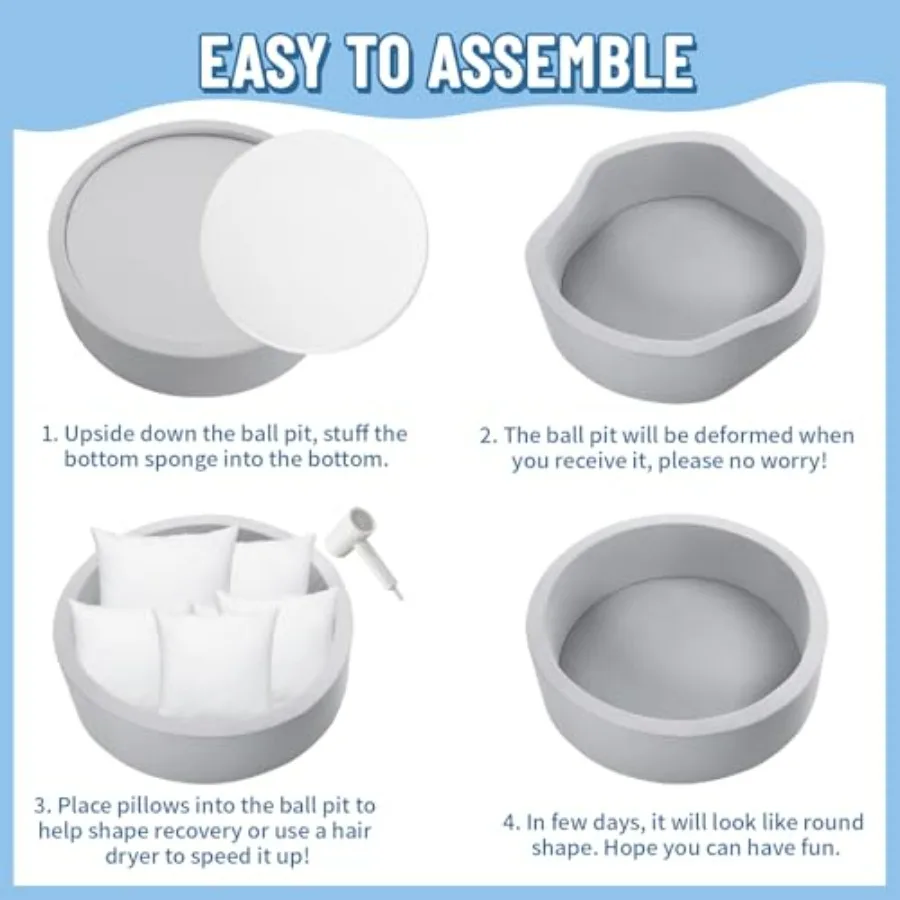 EASY TO ASSEMBLE

1. Upside down the ball pit, stuff the bottom sponge into the bottom.

2. The ball pit will be deformed when you receive it, please no worry!

3. Place pillows into the ball pit to help shape recovery or use a hair dryer to speed it up!

4. In few days, it will look like round shape. Hope you can have fun.